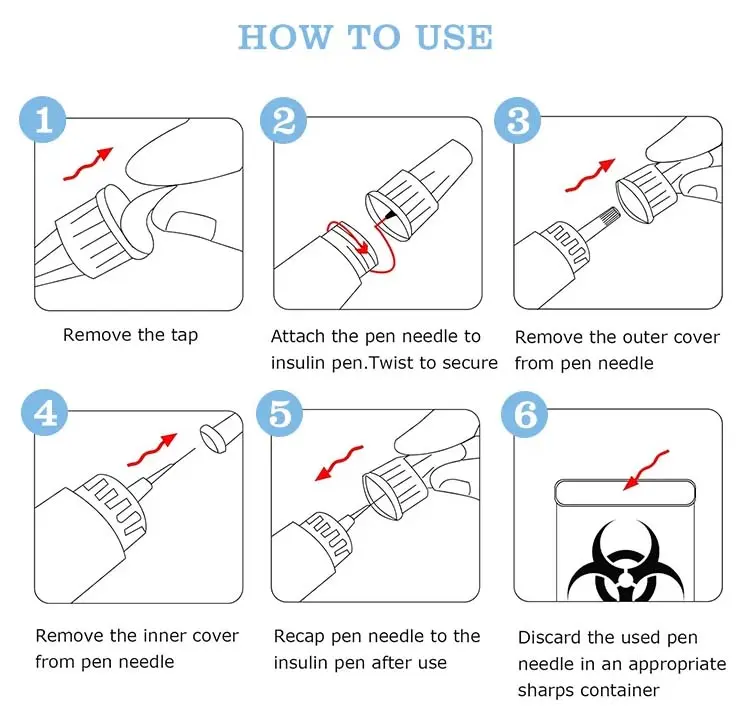 HOW TO USE

1

Remove the tap

2

Attach the pen needle to insulin pen.Twist to secure

3

Remove the outer cover from pen needle

4

Remove the inner cover from pen needle

5

Recap pen needle to the insulin pen after use

6

Discard the used pen needle in an appropriate sharps container